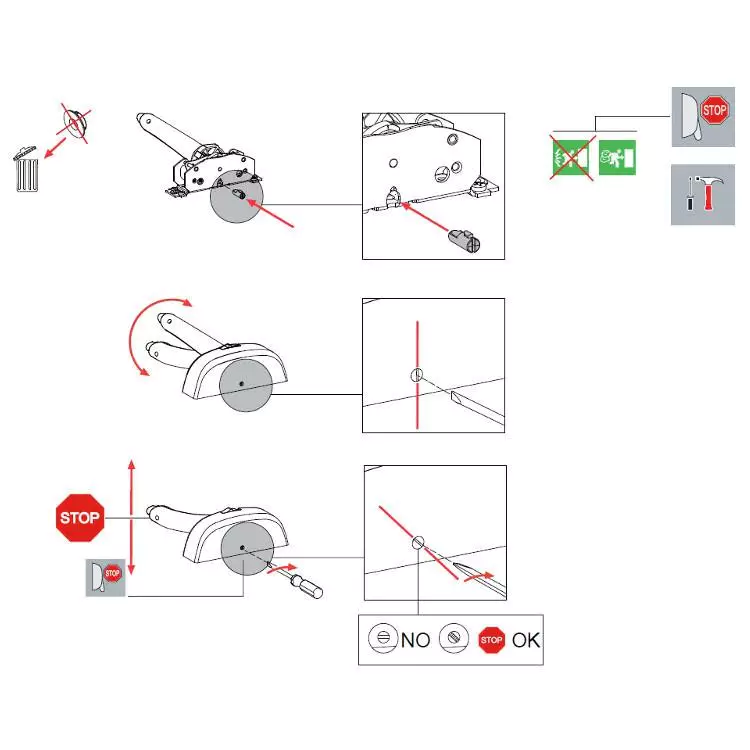 STOP

STOP

STOP

NO

STOP

OK