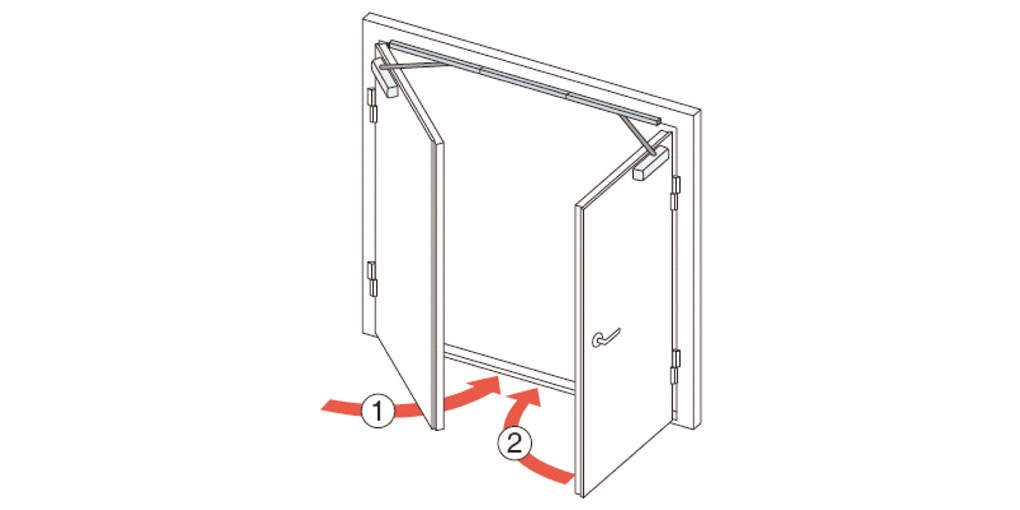 1
2