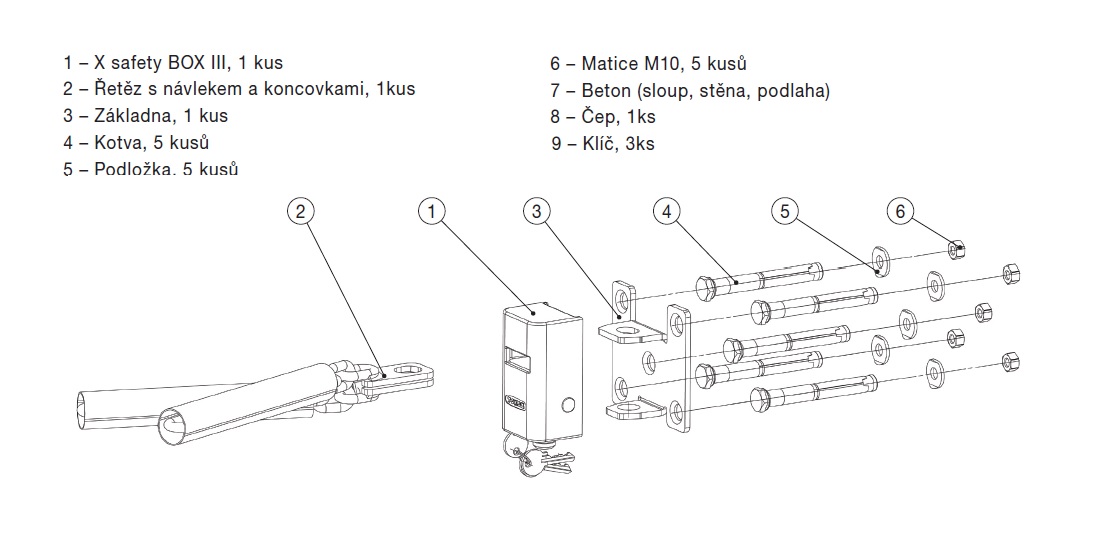 1 – X safety BOX III, 1 kus
2 – Řetěz s návlekem a koncovkami, 1kus
3 – Základna, 1 kus
4 – Kotva, 5 kusů
5 – Podložka, 5 kusů

6 – Matice M10, 5 kusů
7 – Beton (sloup, stěna, podlaha)
8 – Čep, 1ks
9 – Klíč, 3ks

2
1
3
4
5
6